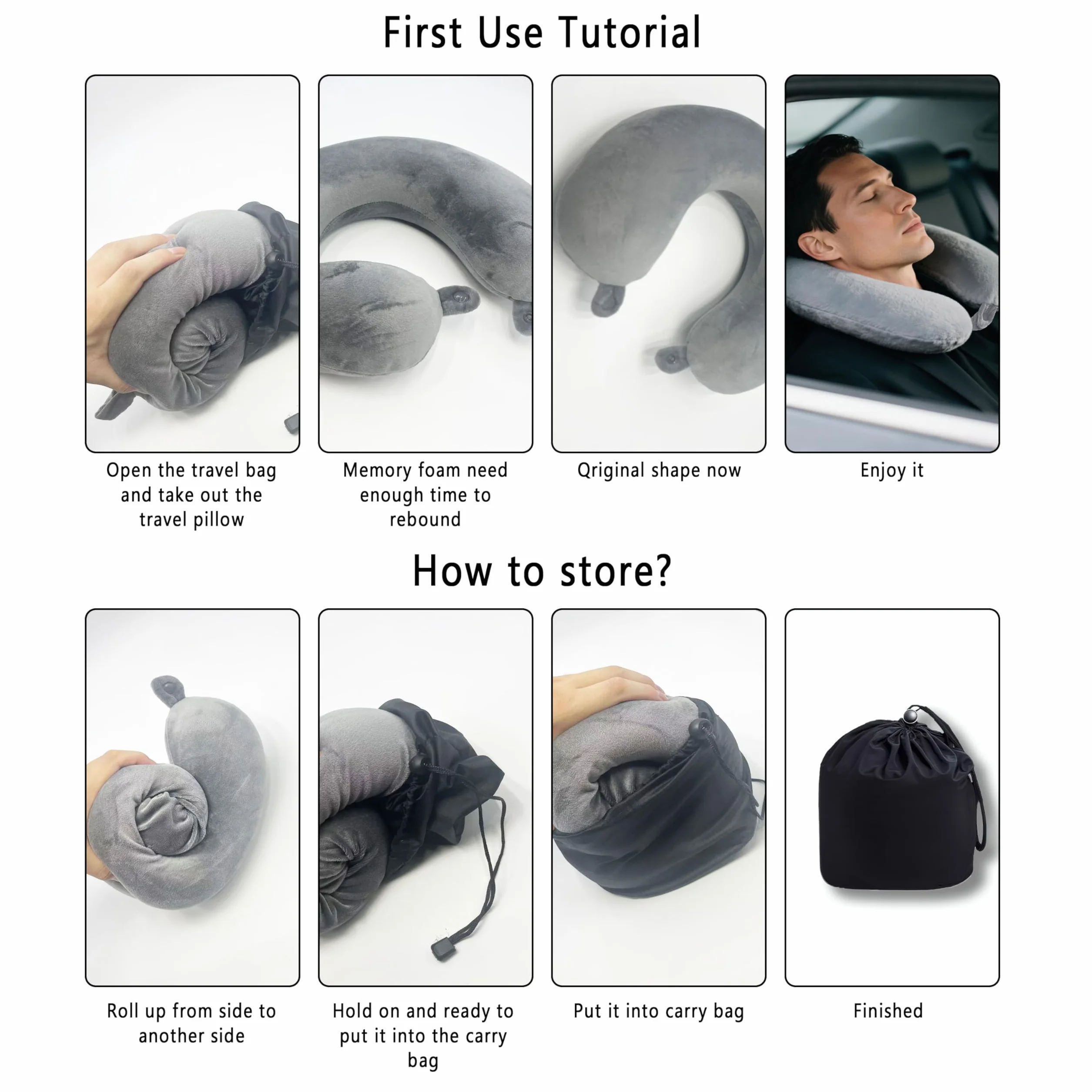 First Use Tutorial

Open the travel bag and take out the travel pillow

Memory foam need enough time to rebound

Qriginal shape now

Enjoy it

How to store?

Roll up from side to another side

Hold on and ready to put it into the carry bag

Put it into carry bag

Finished